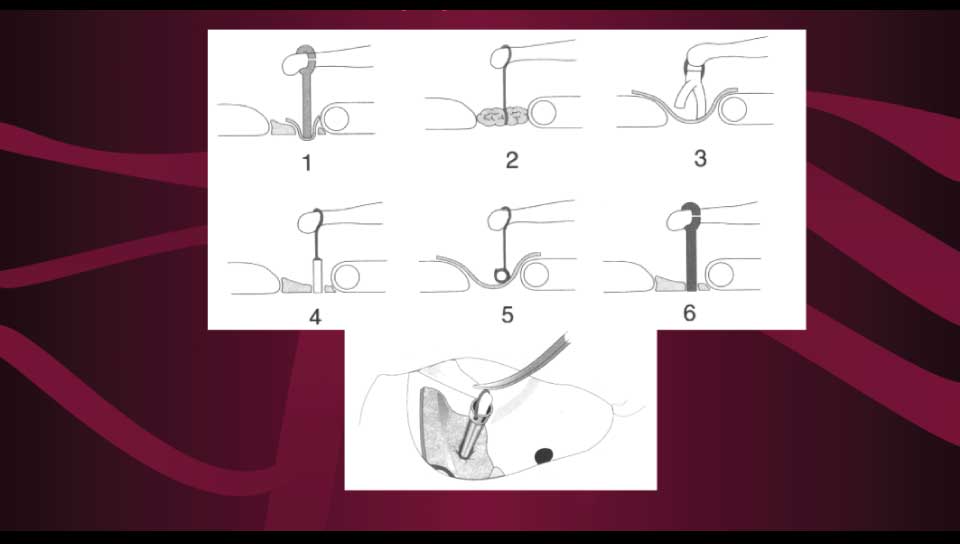 1
2
3
4
5
6